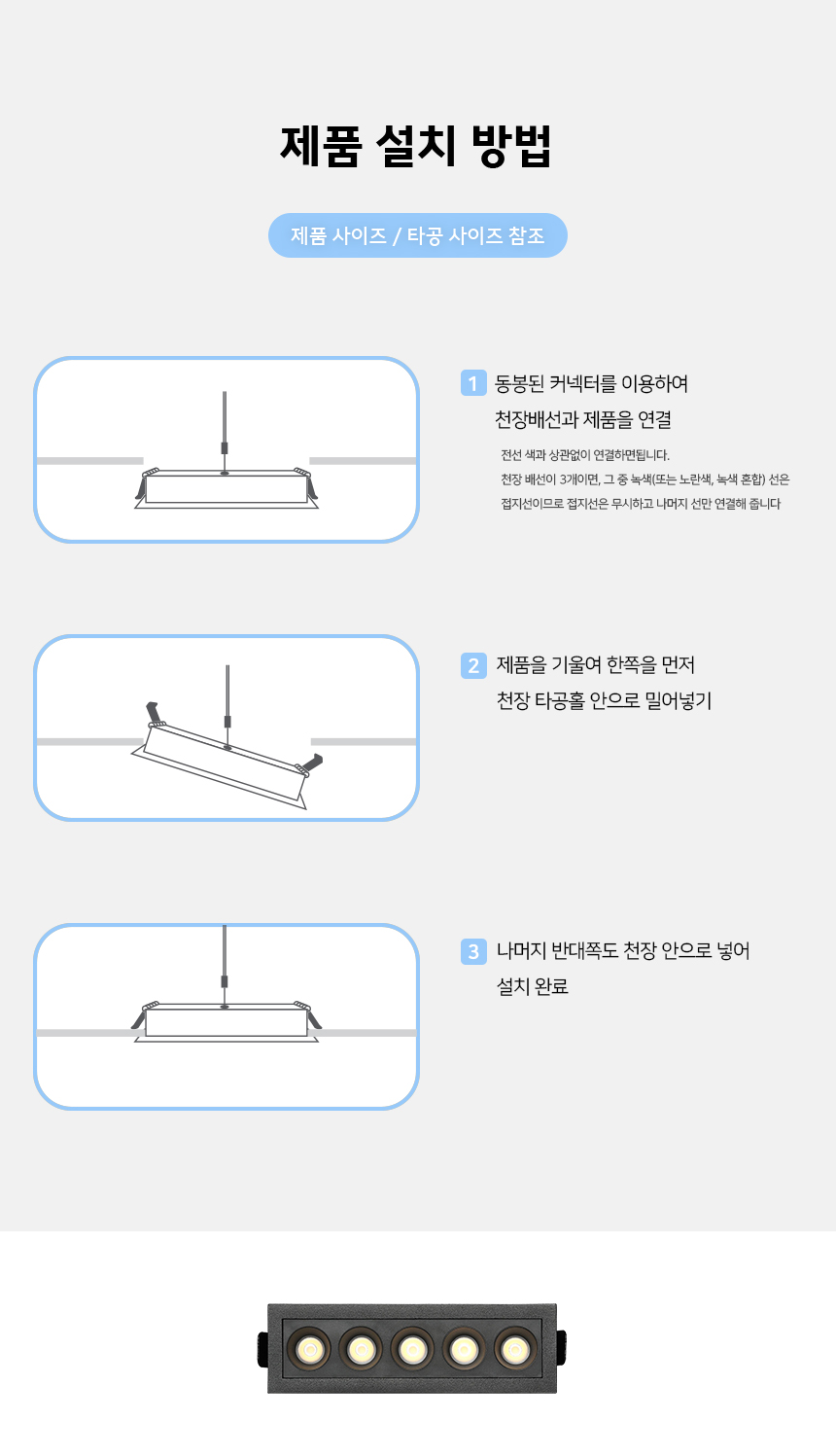 제품 설치 방법

제품 사이즈 / 타공 사이즈 참조

1 동봉된 커넥터를 이용하여 천장배선과 제품을 연결

전선 색과 상관없이 연결하면됩니다.
천장 배선이 3개이면, 그 중 녹색(또는 노란색, 녹색 혼합) 선은 접지선이므로 접지선은 무시하고 나머지 선만 연결해 줍니다

2 제품을 기울여 한쪽을 먼저 천장 타공홀 안으로 밀어넣기

3 나머지 반대쪽도 천장 안으로 넣어 설치 완료